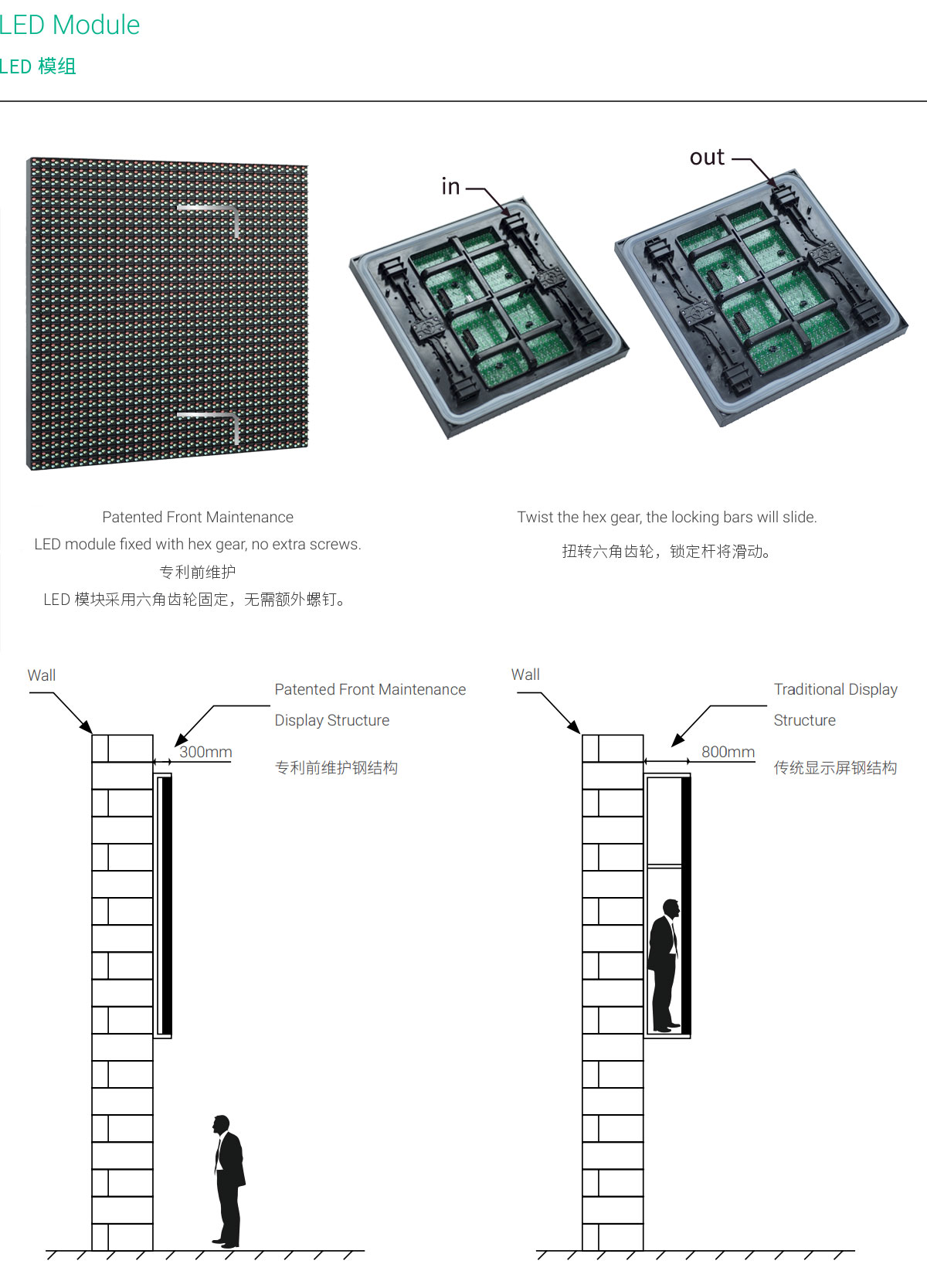 LED Module

LED 模组

in

out

Patented Front Maintenance
LED module fixed with hex gear, no extra screws.
专利前维护
LED 模块采用六角齿轮固定，无需额外螺钉。

Twist the hex gear, the locking bars will slide.
扭转六角齿轮，锁定杆将滑动。

Wall

Patented Front Maintenance Display Structure

300mm

专利前维护钢结构

Wall

Traditional Display Structure

800mm

传统显示屏钢结构